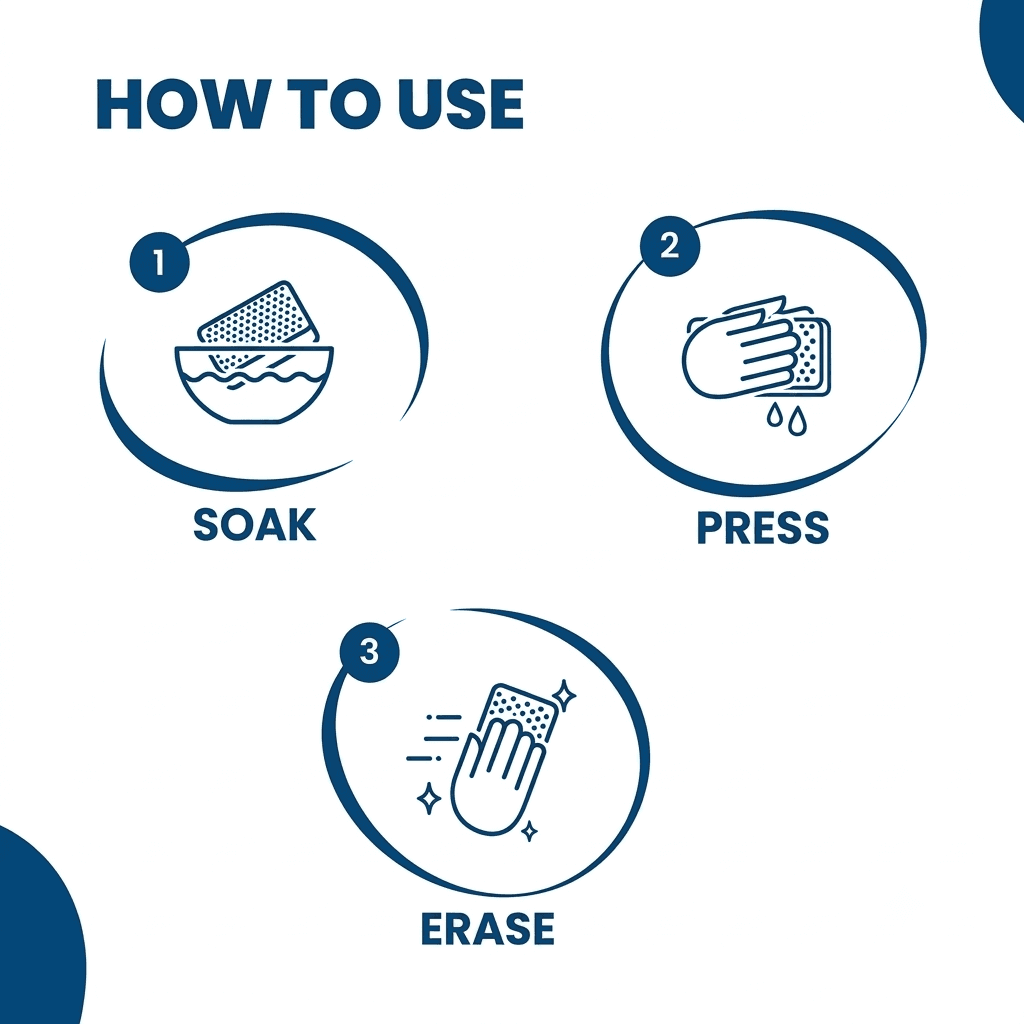 HOW TO USE

1

SOAK

2

PRESS

3

ERASE